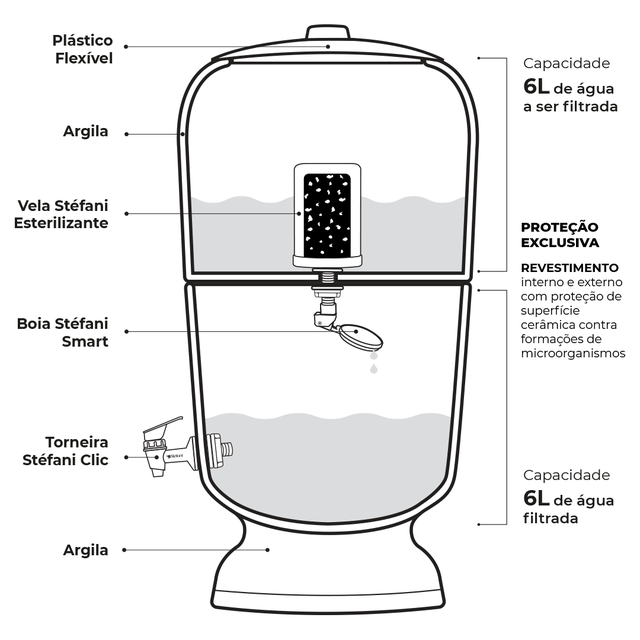 Plástico Flexível

Argila

Vela Stéfani Esterilizante

Boia Stéfani Smart

Torneira Stéfani Clic

Argila

Capacidade
6L de água a ser filtrada

PROTEÇÃO EXCLUSIVA

REVESTIMENTO interno e externo com proteção de superfície cerâmica contra formações de microorganismos

Capacidade
6L de água filtrada