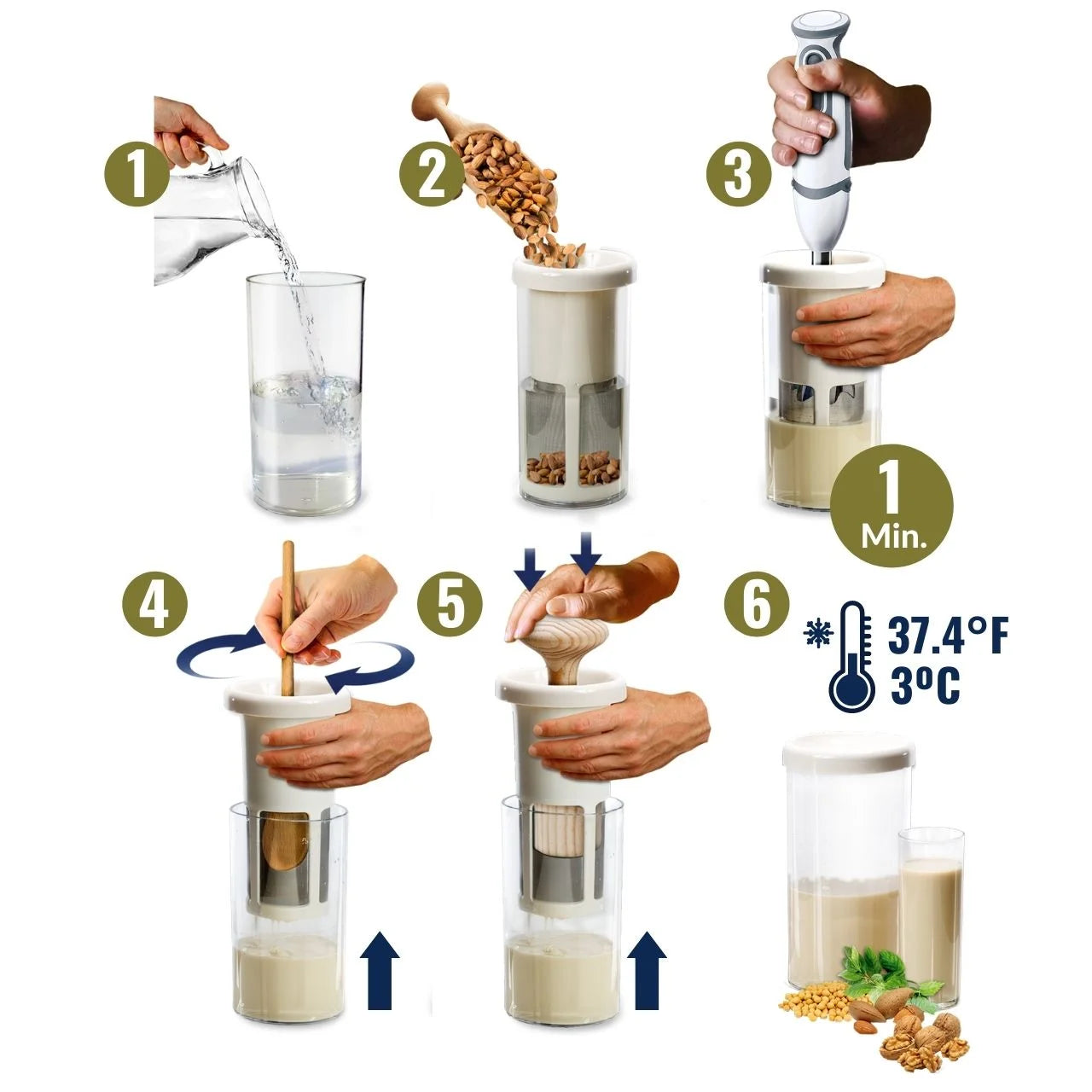 1

2

3

1 Min.

4

5

6

37.4°F
3ºC