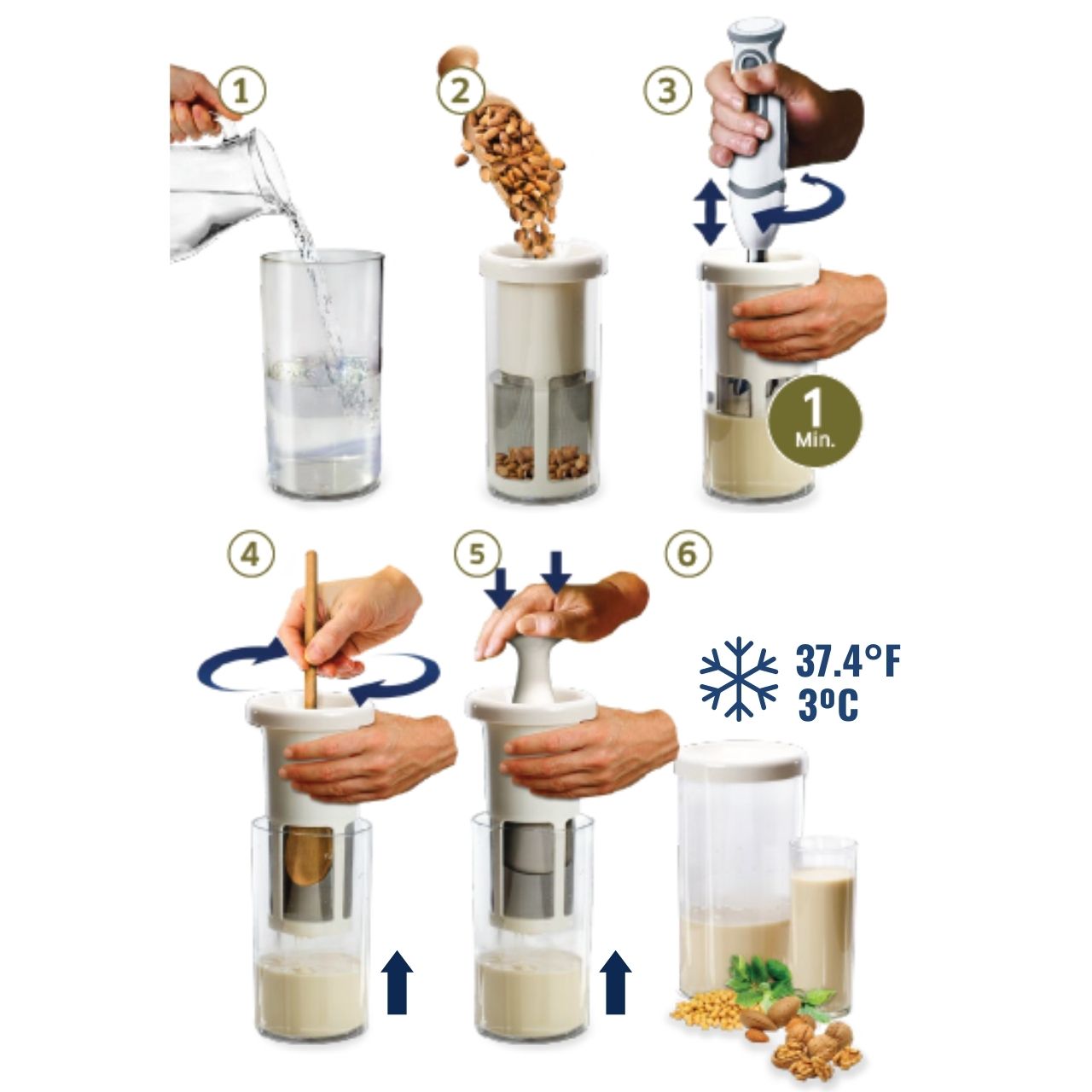 1

2

3

1
Min.

4

5

6

37.4°F
3ºC